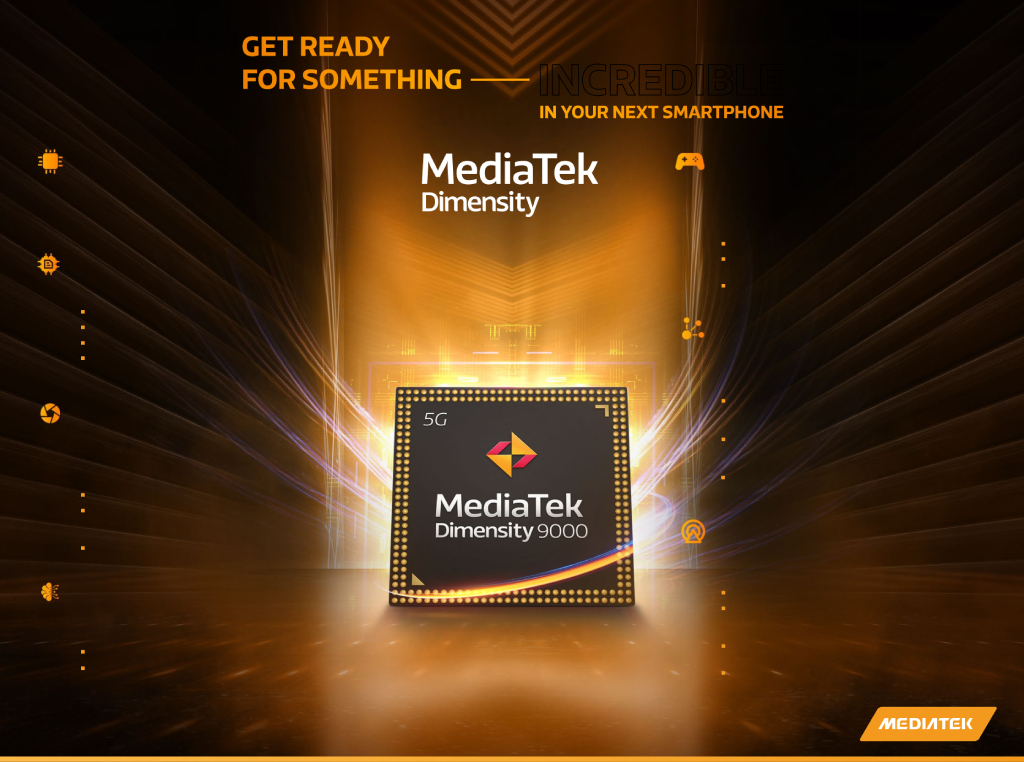 GET READY
FOR SOMETHING INCREDIBLE
IN YOUR NEXT SMARTPHONE

MediaTek
Dimensity

5G

MediaTek
Dimensity 9000

MEDIATEK